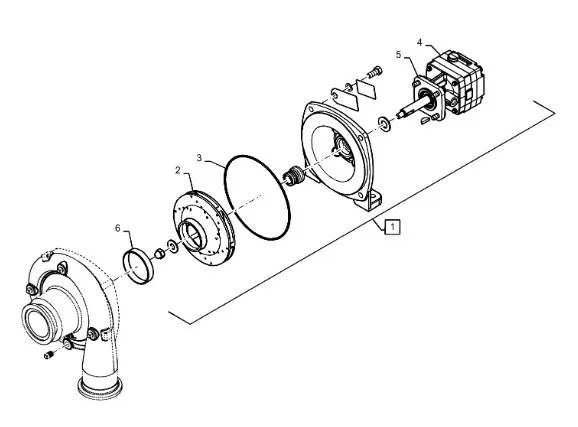 4
5
3
2
6
1